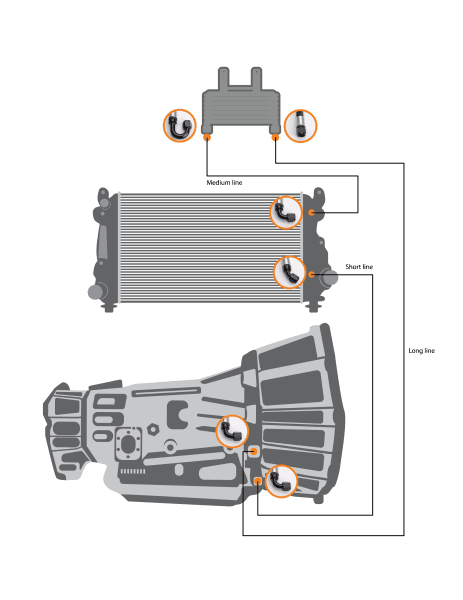 Medium line

Short line

Long line