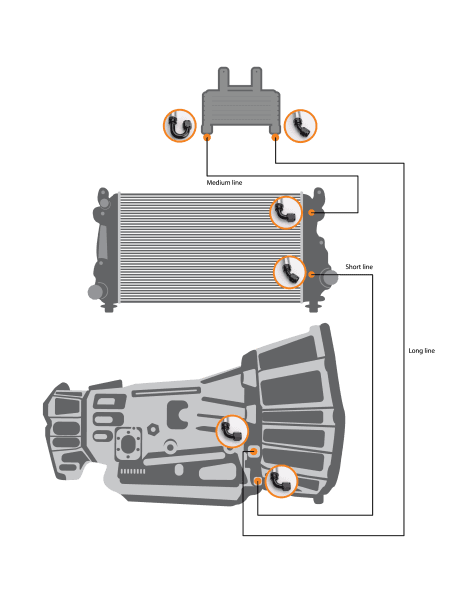 Medium line

Short line

Long line