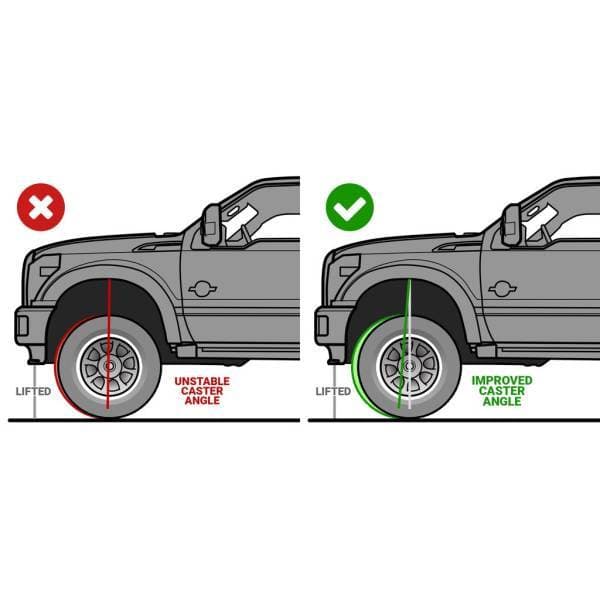 LIFTED

UNSTABLE CASTER ANGLE

LIFTED

IMPROVED CASTER ANGLE